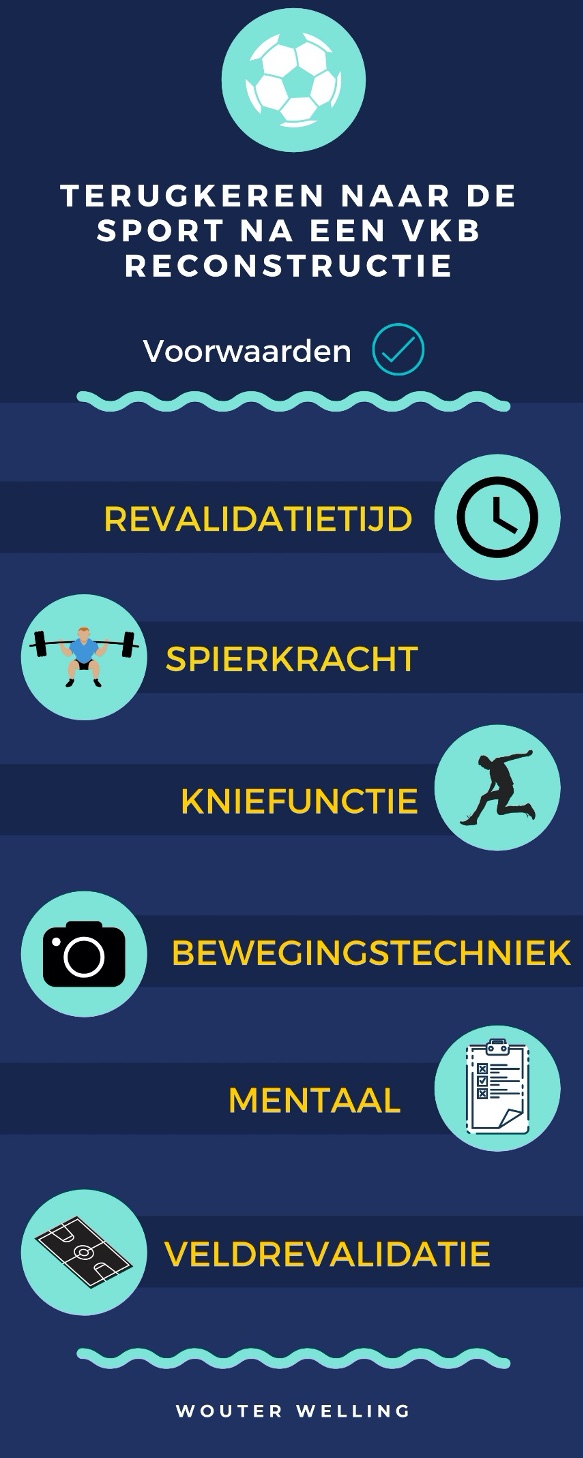 TERUGKEREN NAAR DE SPORT NA EEN VKB RECONSTRUCTIE

Voorwaarden

REVALIDATIETIJD

SPIERKRACHT

KNIEFUNCTIE

BEWEGINGSTECHNIEK

MENTAAL

VELDREVALIDATIE

WOUTER WELLING